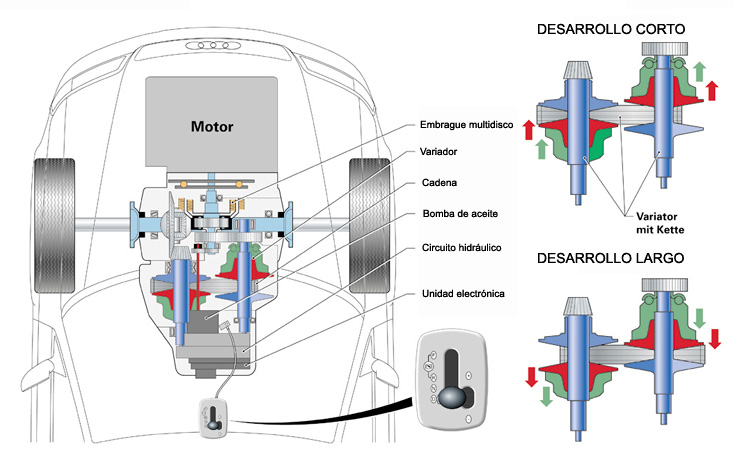 Motor

Embrague multidisco
Variador
Cadena
Bomba de aceite
Circuito hidráulico
Unidad electrónica

DESARROLLO CORTO

Variator mit Kette

DESARROLLO LARGO