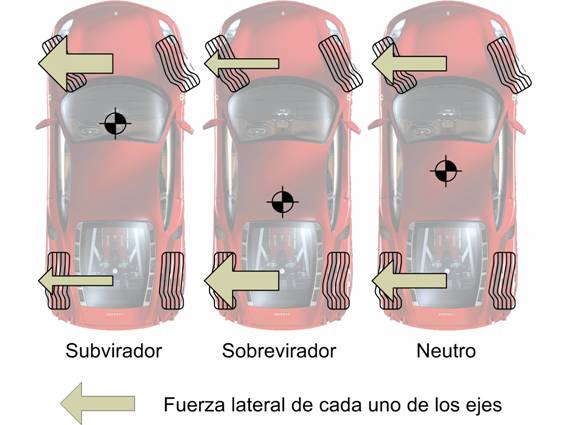 Subvirador Sobrevirador Neutro

Fuerza lateral de cada uno de los ejes