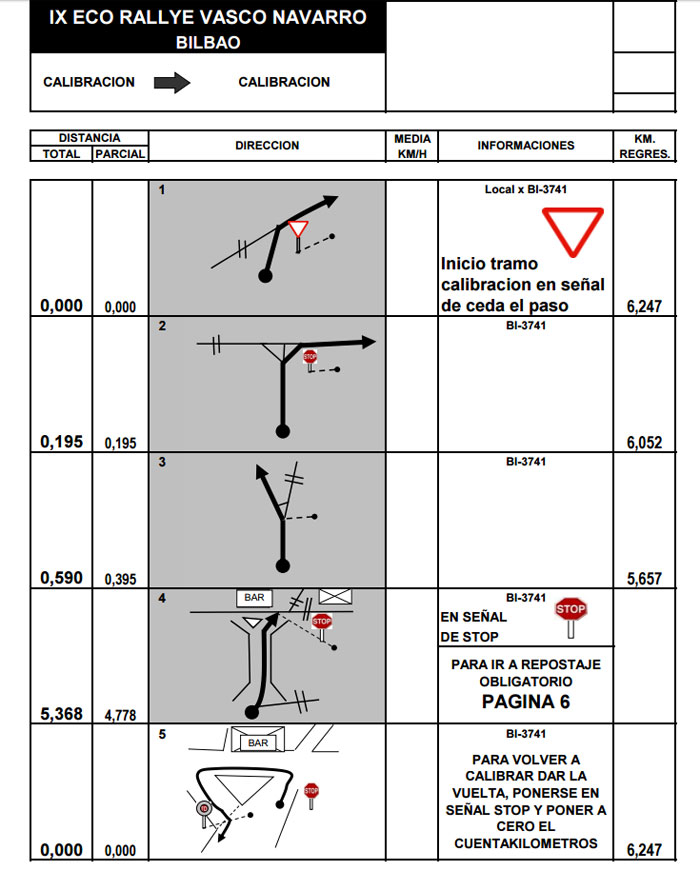 IX ECO RALLYE VASCO NAVARRO
BILBAO

CALIBRACION CALIBRACION

| DISTANCIA TOTAL | DISTANCIA PARCIAL | DIRECCION | MEDIA KM/H | INFORMACIONES | KM. REGRES. |
|---|---|---|---|---|---|
| 0,000 | 0,000 | 1 | | Local x BI-3741 Inicio tramo calibracion en señal de ceda el paso | 6,247 |
| 0,195 | 0,195 | 2 STOP | | BI-3741 | 6,052 |
| 0,590 | 0,395 | 3 | | BI-3741 | 5,657 |
| 5,368 | 4,778 | 4 BAR STOP | | BI-3741 EN SEÑAL DE STOP STOP PARA IR A REPOSTAJE OBLIGATORIO PAGINA 6 | |
| 0,000 | 0,000 | 5 BAR STOP | | BI-3741 PARA VOLVER A CALIBRAR DAR LA VUELTA, PONERSE EN SEÑAL STOP Y PONER A CERO EL CUENTAKILOMETROS | 6,247 |