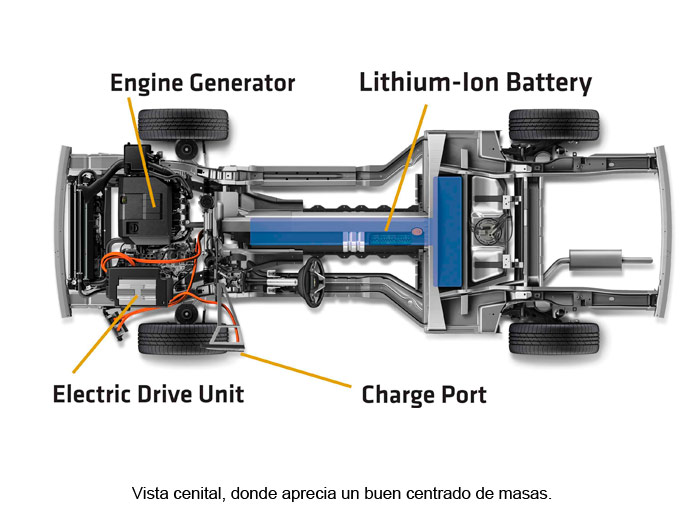 Engine Generator

Lithium-Ion Battery

Electric Drive Unit

Charge Port

Vista cenital, donde aprecia un buen centrado de masas.