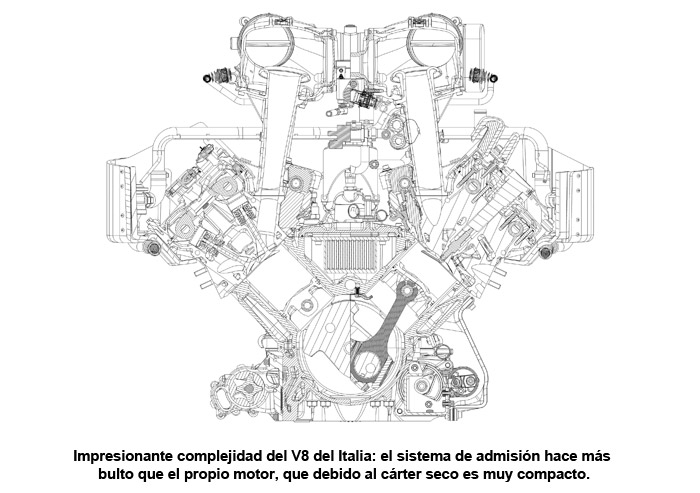 Impresionante complejidad del V8 del Italia: el sistema de admisión hace más bulto que el propio motor, que debido al cárter seco es muy compacto.