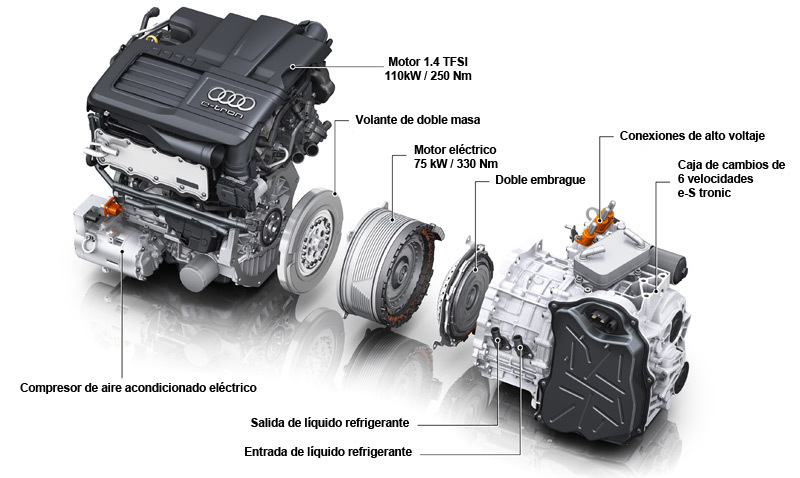 e-tron

Motor 1.4 TFSI
110kW / 250 Nm

Volante de doble masa

Motor eléctrico
75 kW / 330 Nm

Doble embrague

Conexiones de alto voltaje

Caja de cambios de 6 velocidades e-S tronic

Compresor de aire acondicionado eléctrico

Salida de líquido refrigerante

Entrada de líquido refrigerante