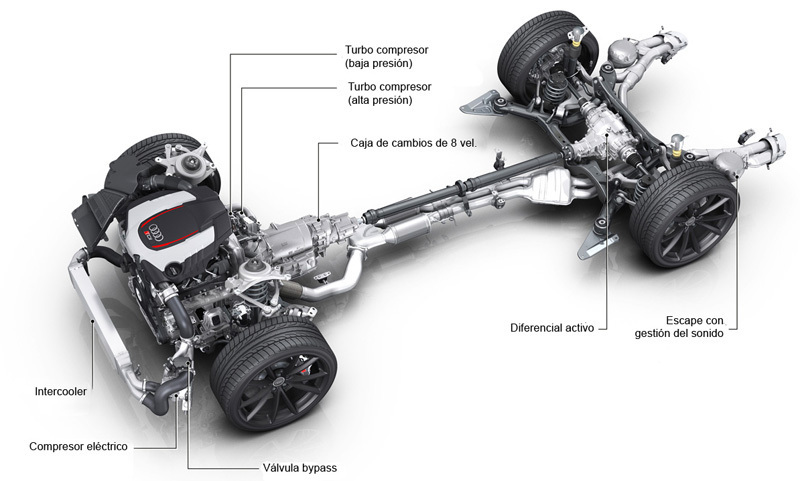 Turbo compresor
(baja presión)

Turbo compresor
(alta presión)

Caja de cambios de 8 vel.

Diferencial activo

Escape con
gestión del sonido

Intercooler

Compresor eléctrico

Válvula bypass