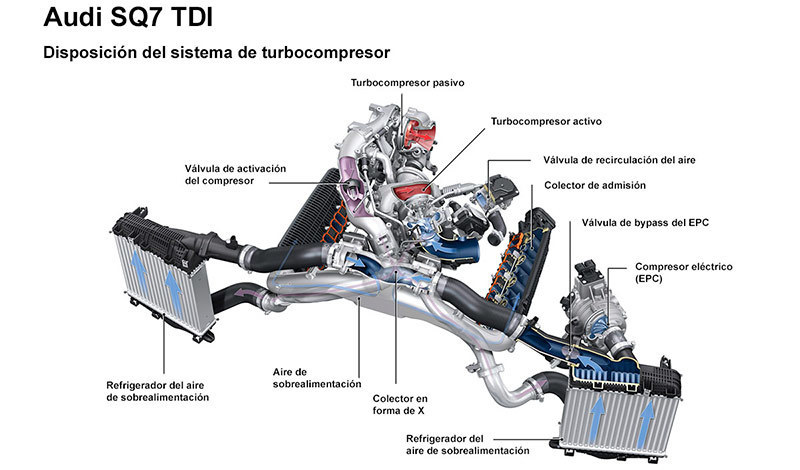 Audi SQ7 TDI

Disposición del sistema de turbocompresor

Turbocompresor pasivo

Turbocompresor activo

Válvula de activación del compresor

Válvula de recirculación del aire

Colector de admisión

Válvula de bypass del EPC

Compresor eléctrico (EPC)

Refrigerador del aire de sobrealimentación

Aire de sobrealimentación

Colector en forma de X

Refrigerador del aire de sobrealimentación