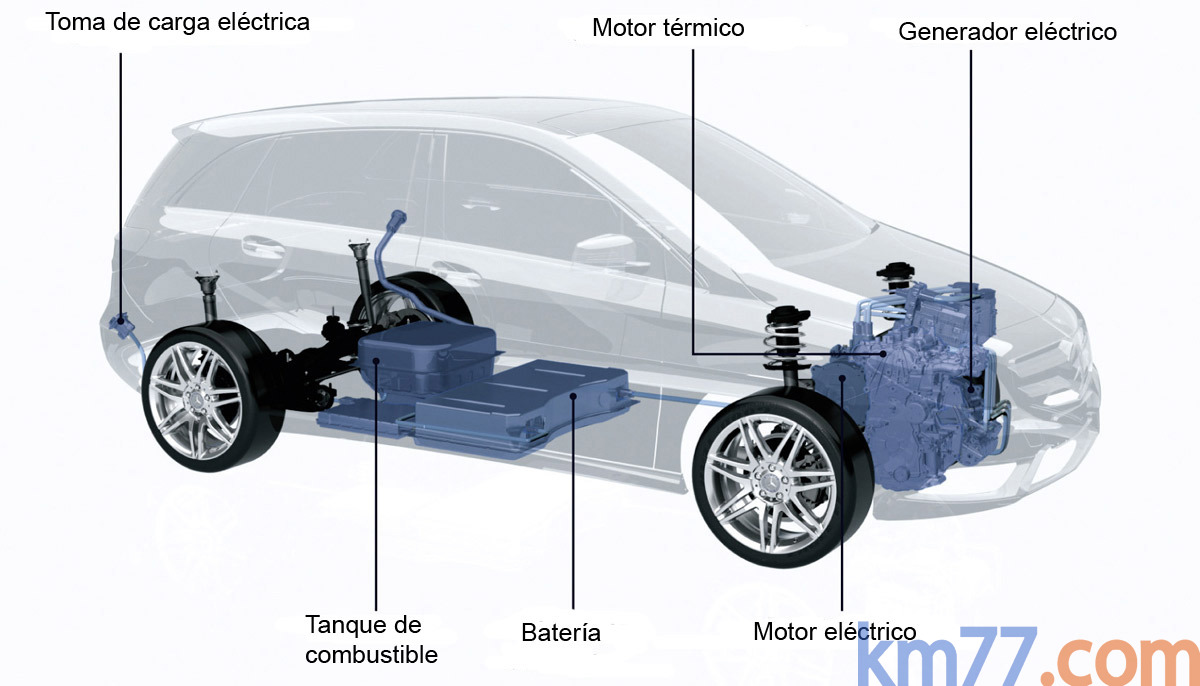 Toma de carga eléctrica

Motor térmico

Generador eléctrico

Tanque de combustible

Batería

Motor eléctrico

km77.com