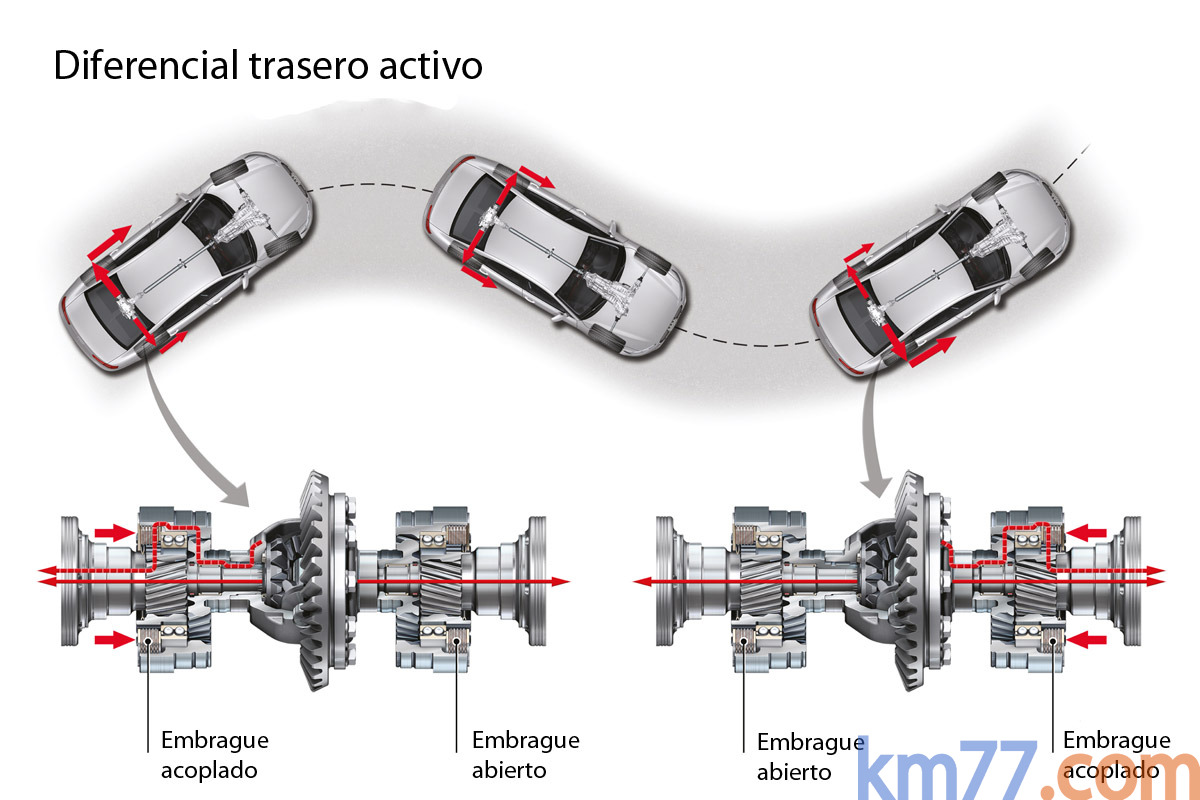 Diferencial trasero activo

Embrague acoplado

Embrague abierto

Embrague abierto

Embrague acoplado

km77.com